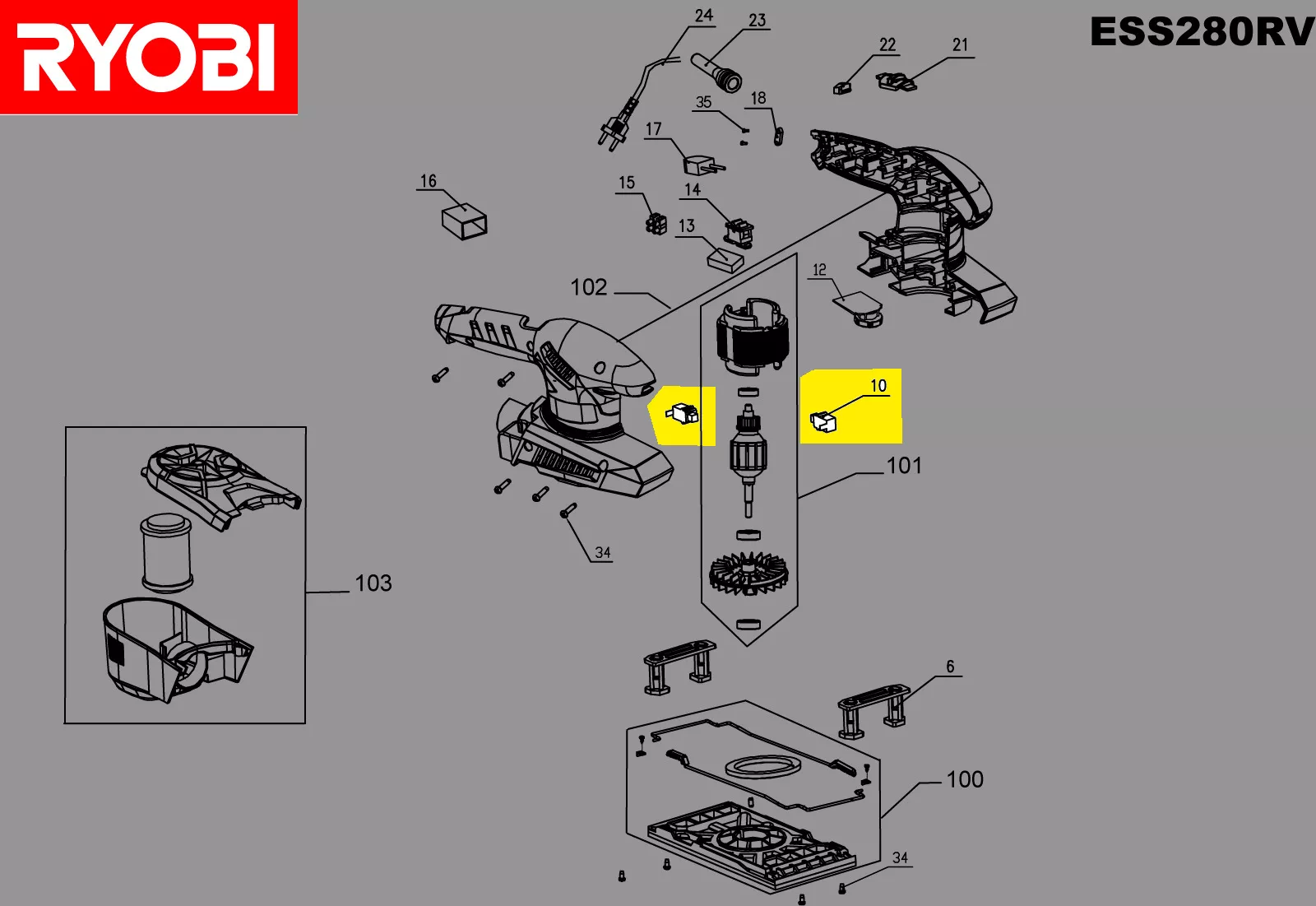 RYOBI

ESS280RV

24
23
22
21
35
18
17
16
15
14
13
12
102
10
101
34
103
6
100
34